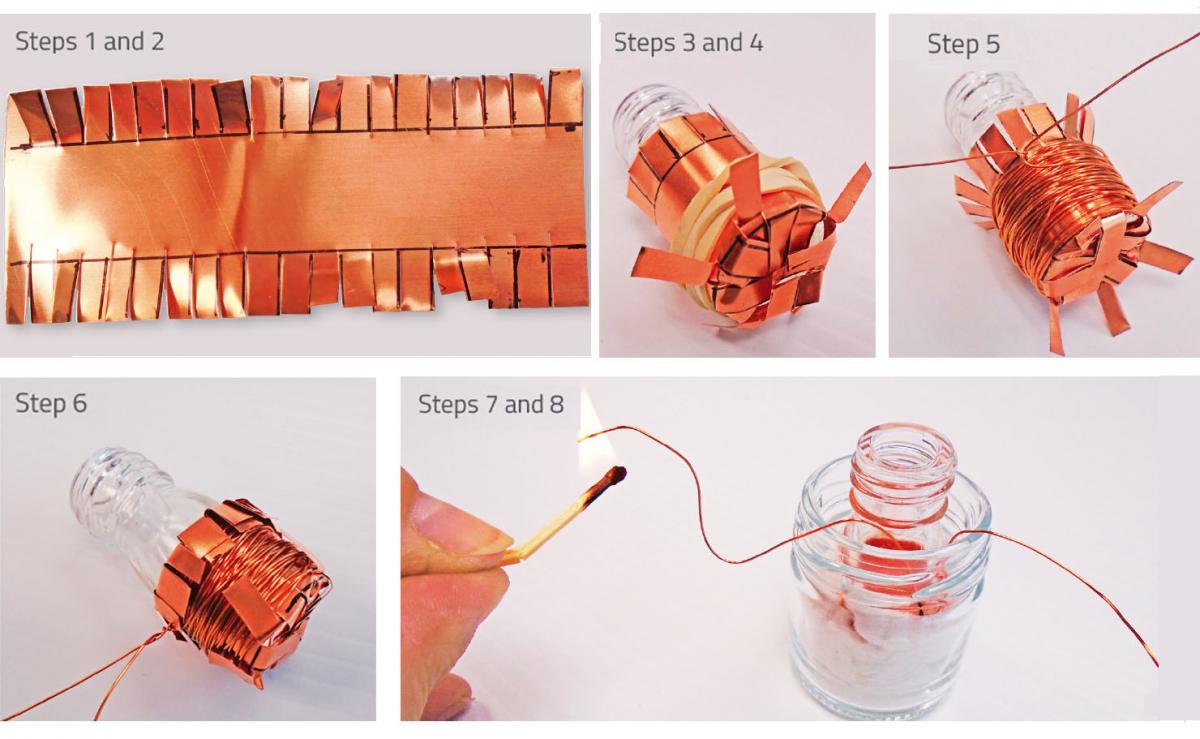 Steps 1 and 2

Steps 3 and 4

Step 5

Step 6

Steps 7 and 8