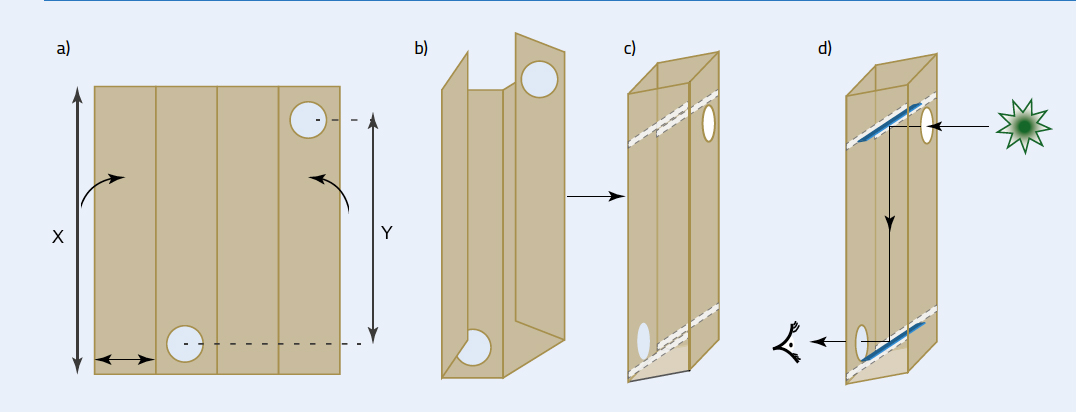 a)

X

Y

b)

c)

d)